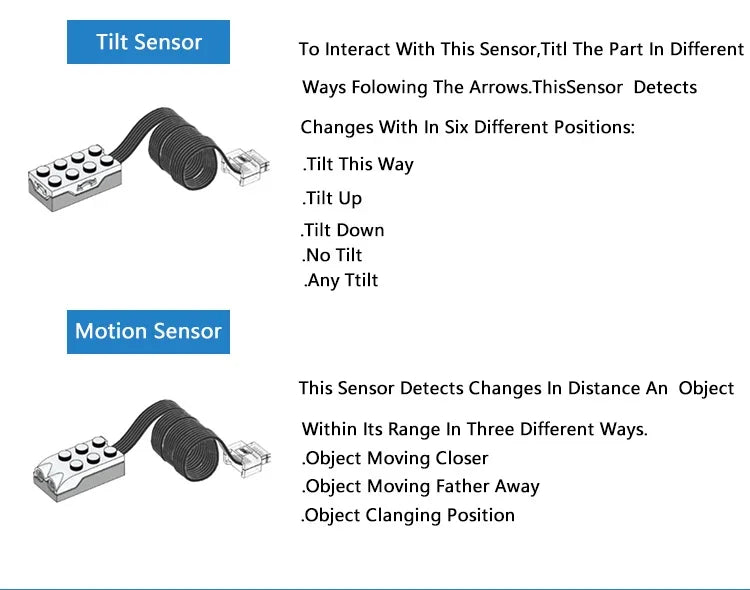 Tilt Sensor

To Interact With This Sensor,Titl The Part In Different Ways Folowing The Arrows.ThisSensor Detects Changes With In Six Different Positions:

.Tilt This Way

.Tilt Up

.Tilt Down
.No Tilt
.Any Ttilt

Motion Sensor

This Sensor Detects Changes In Distance An Object Within Its Range In Three Different Ways.
.Object Moving Closer
.Object Moving Father Away
.Object Clanging Position